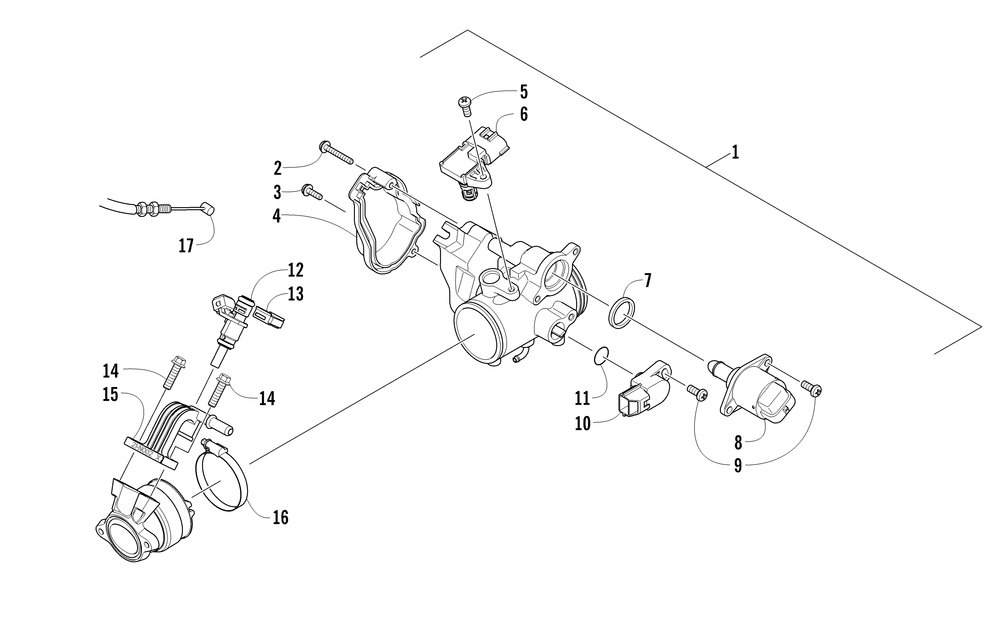 5
6
1
2
3
4
17
12
13
7
14
15
14
11
10
8
9
16